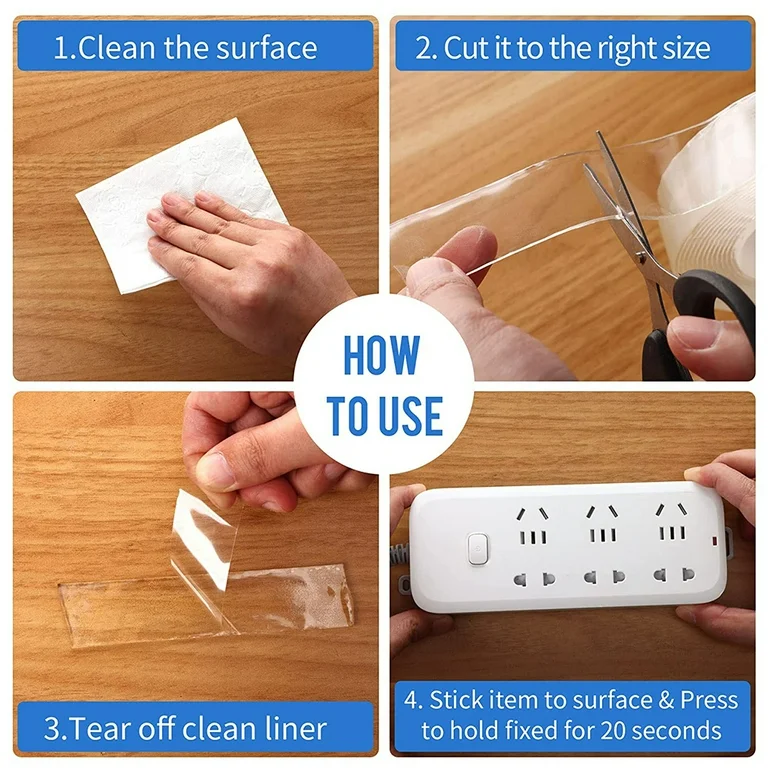 1.Clean the surface

2. Cut it to the right size

HOW
TO USE

3.Tear off clean liner

4. Stick item to surface & Press to hold fixed for 20 seconds